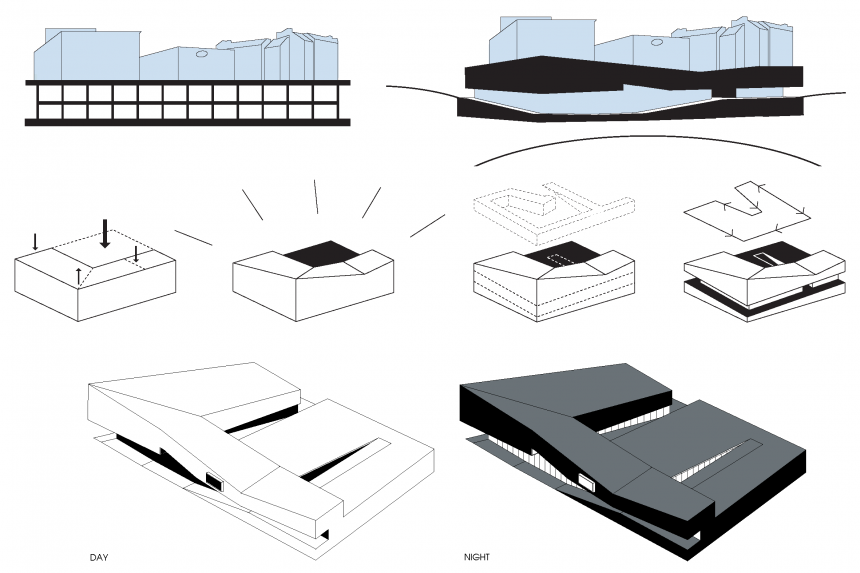 DAY

NIGHT