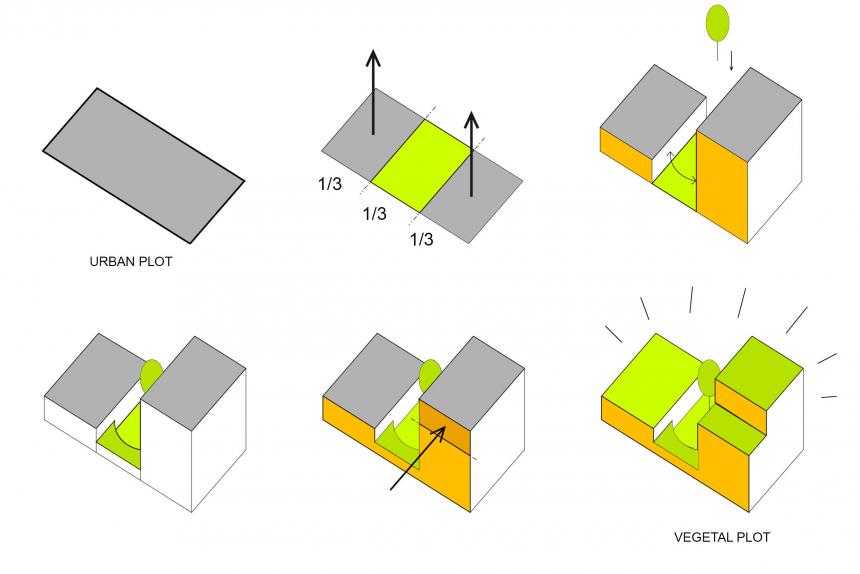 URBAN PLOT

1/3
1/3
1/3

VEGETAL PLOT